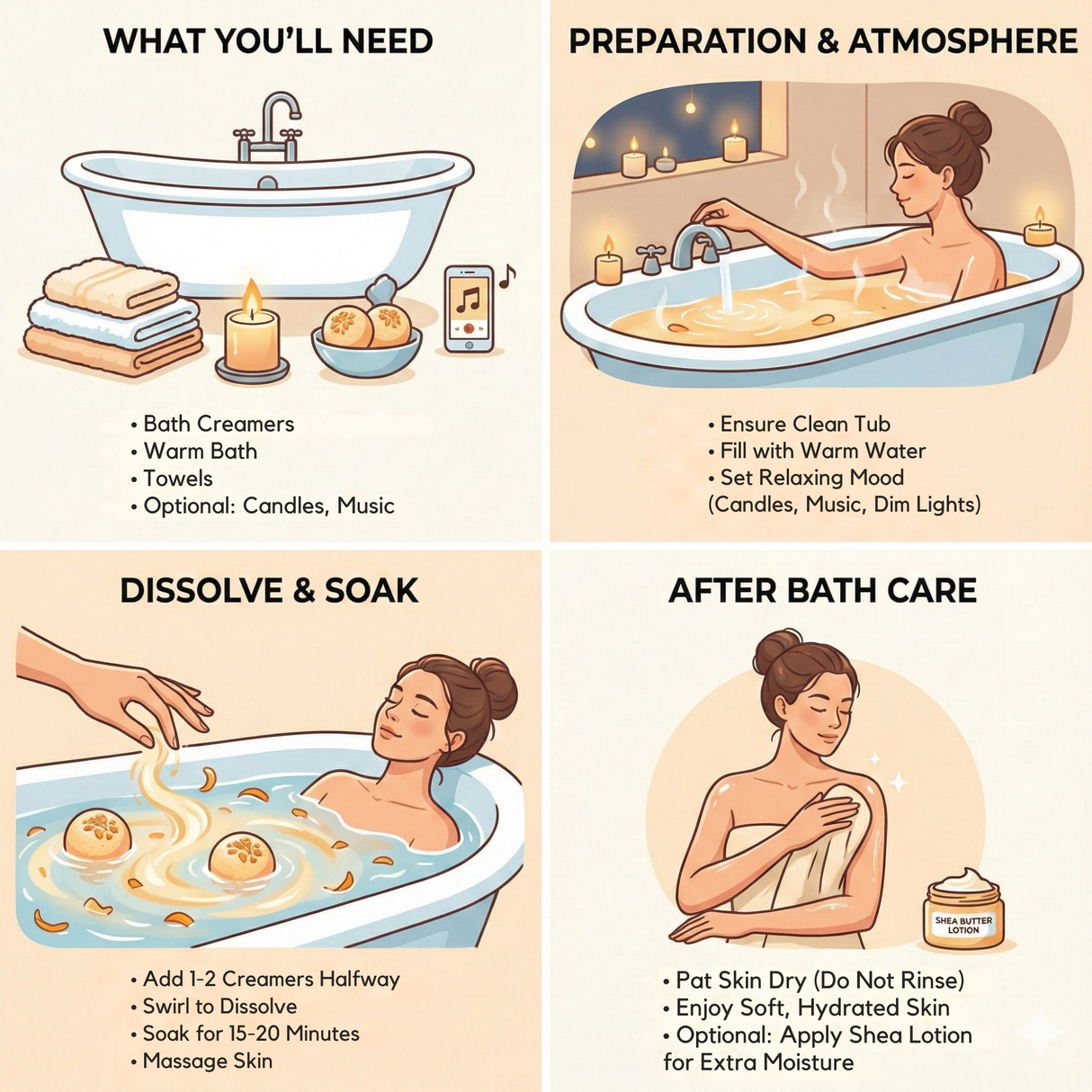 WHAT YOU'LL NEED

• Bath Creamers
• Warm Bath
• Towels
• Optional: Candles, Music

PREPARATION & ATMOSPHERE

• Ensure Clean Tub
• Fill with Warm Water
• Set Relaxing Mood (Candles, Music, Dim Lights)

DISSOLVE & SOAK

• Add 1-2 Creamers Halfway
• Swirl to Dissolve
• Soak for 15-20 Minutes
• Massage Skin

AFTER BATH CARE

SHEA BUTTER LOTION

• Pat Skin Dry (Do Not Rinse)
• Enjoy Soft, Hydrated Skin
• Optional: Apply Shea Lotion for Extra Moisture