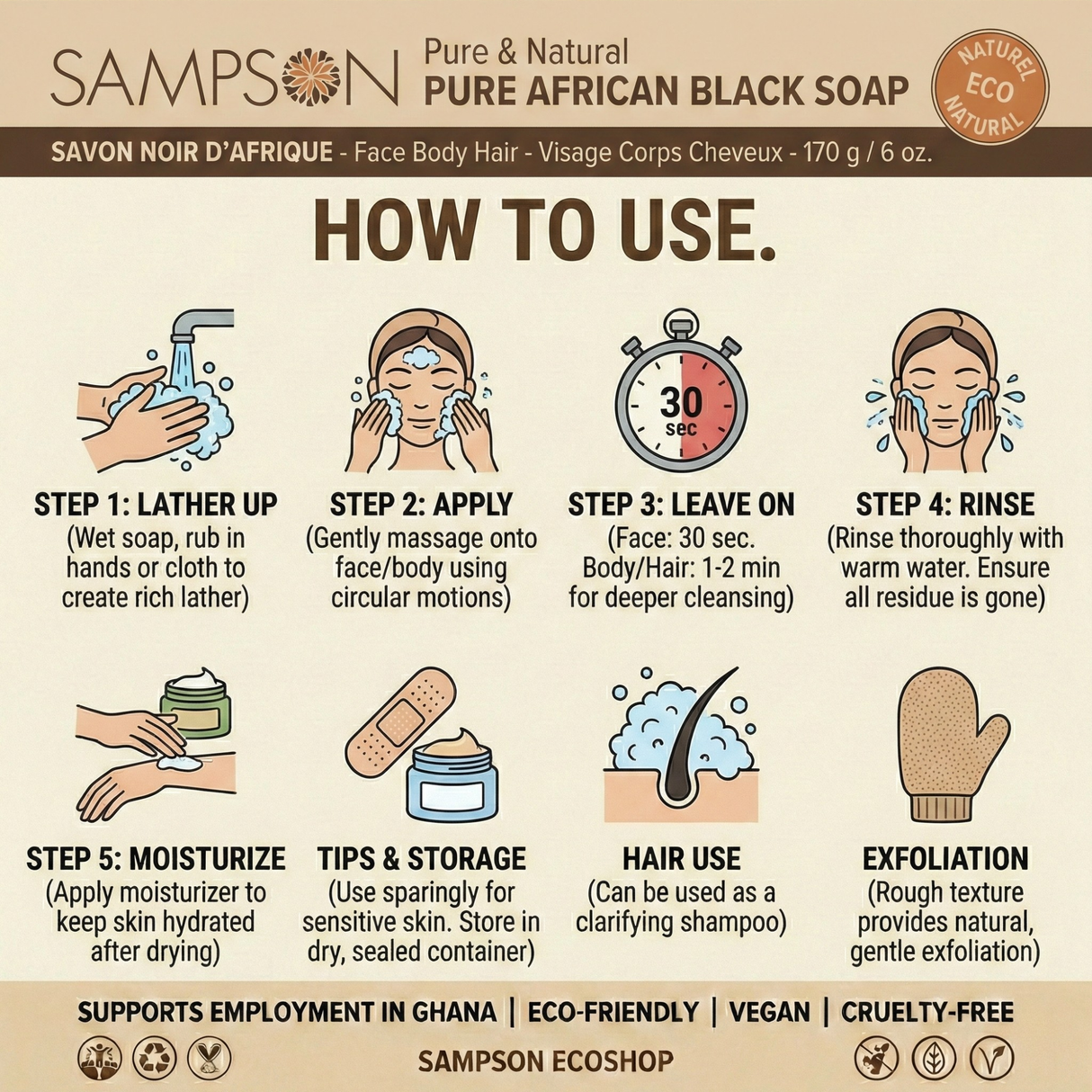 SAMPSON Pure & Natural
PURE AFRICAN BLACK SOAP

NATUREL ECO NATURAL

SAVON NOIR D'AFRIQUE - Face Body Hair - Visage Corps Cheveux - 170 g / 6 oz.

HOW TO USE.

30 sec

STEP 1: LATHER UP
(Wet soap, rub in hands or cloth to create rich lather)

STEP 2: APPLY
(Gently massage onto face/body using circular motions)

STEP 3: LEAVE ON
(Face: 30 sec. Body/Hair: 1-2 min for deeper cleansing)

STEP 4: RINSE
(Rinse thoroughly with warm water. Ensure all residue is gone)

STEP 5: MOISTURIZE
(Apply moisturizer to keep skin hydrated after drying)

TIPS & STORAGE
(Use sparingly for sensitive skin. Store in dry, sealed container)

HAIR USE
(Can be used as a clarifying shampoo)

EXFOLIATION
(Rough texture provides natural, gentle exfoliation)

SUPPORTS EMPLOYMENT IN GHANA | ECO-FRIENDLY | VEGAN | CRUELTY-FREE

SAMPSON ECOSHOP