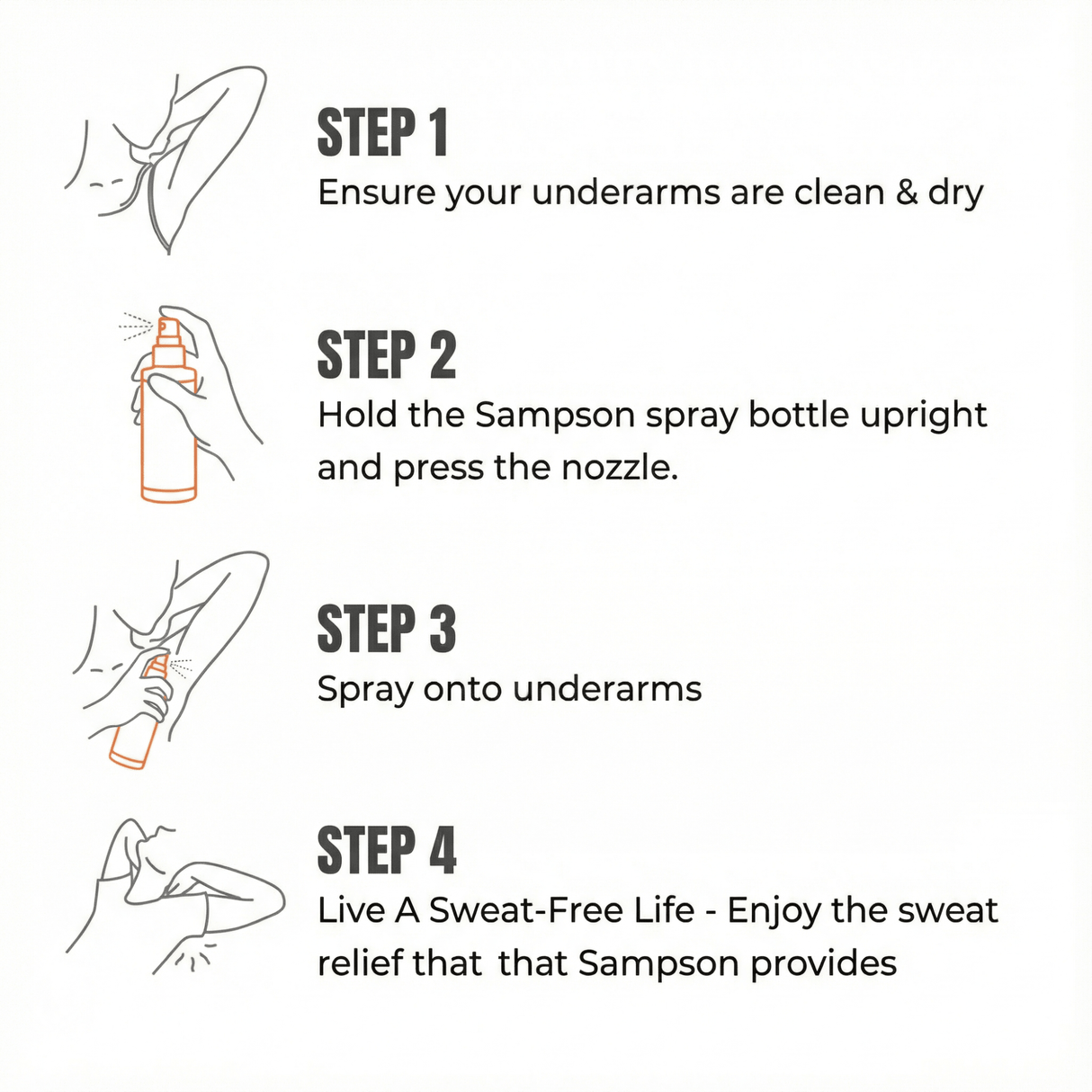 STEP 1
Ensure your underarms are clean & dry

STEP 2
Hold the Sampson spray bottle upright and press the nozzle.

STEP 3
Spray onto underarms

STEP 4
Live A Sweat-Free Life - Enjoy the sweat relief that that Sampson provides