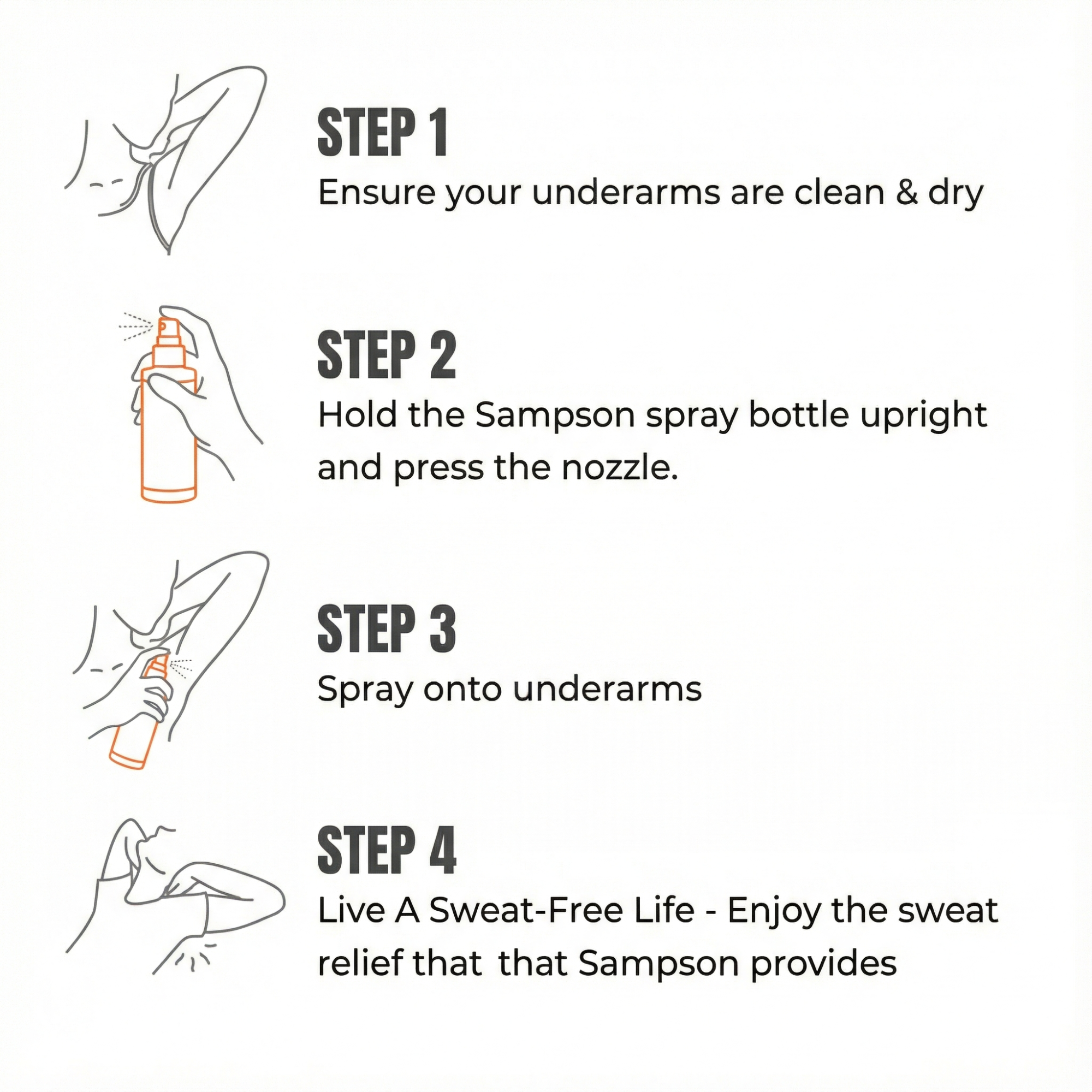 STEP 1
Ensure your underarms are clean & dry

STEP 2
Hold the Sampson spray bottle upright and press the nozzle.

STEP 3
Spray onto underarms

STEP 4
Live A Sweat-Free Life - Enjoy the sweat relief that that Sampson provides