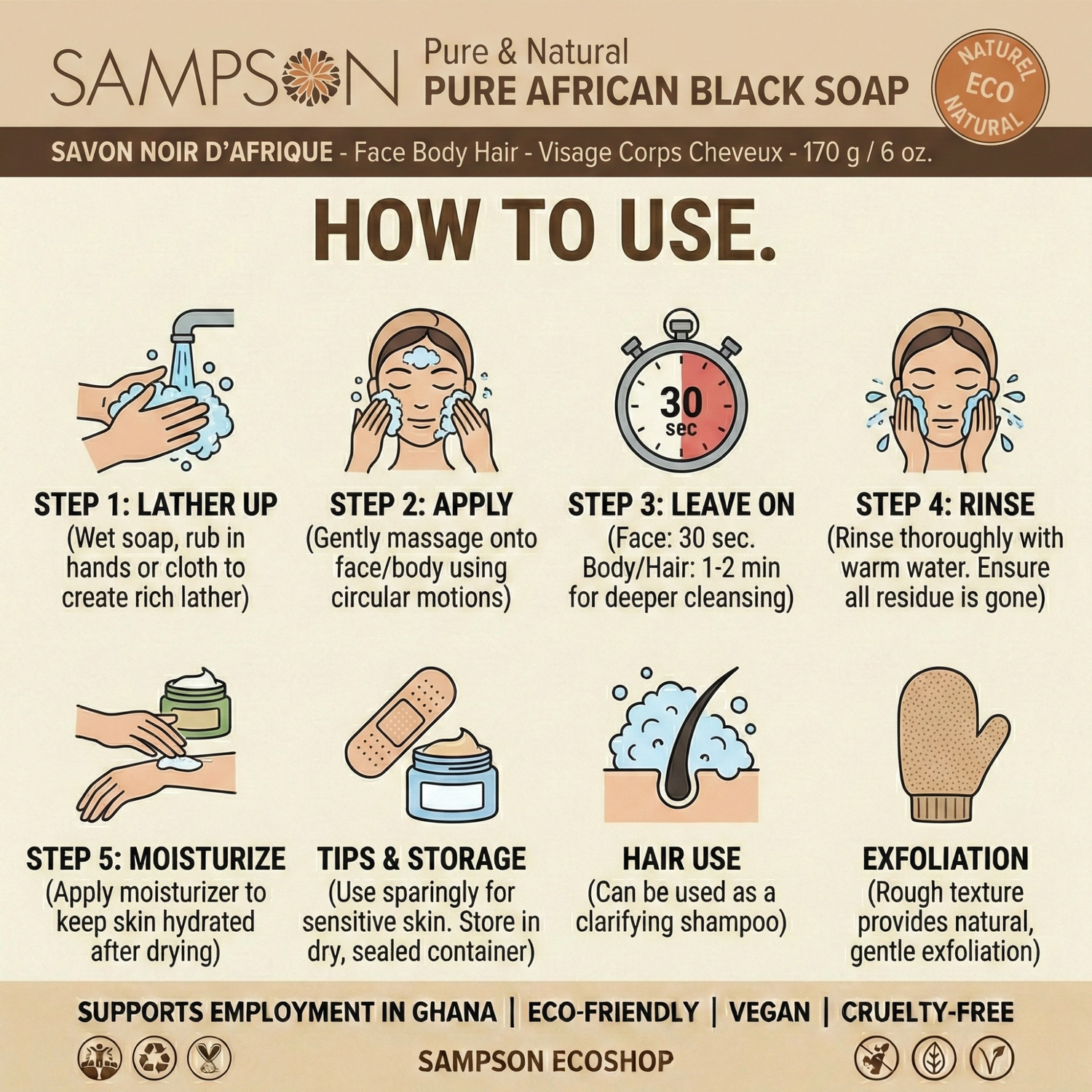 SAMPSON Pure & Natural
PURE AFRICAN BLACK SOAP

NATUREL ECO NATURAL

SAVON NOIR D'AFRIQUE - Face Body Hair - Visage Corps Cheveux - 170 g / 6 oz.

HOW TO USE.

30 sec

STEP 1: LATHER UP
(Wet soap, rub in hands or cloth to create rich lather)

STEP 2: APPLY
(Gently massage onto face/body using circular motions)

STEP 3: LEAVE ON
(Face: 30 sec. Body/Hair: 1-2 min for deeper cleansing)

STEP 4: RINSE
(Rinse thoroughly with warm water. Ensure all residue is gone)

STEP 5: MOISTURIZE
(Apply moisturizer to keep skin hydrated after drying)

TIPS & STORAGE
(Use sparingly for sensitive skin. Store in dry, sealed container)

HAIR USE
(Can be used as a clarifying shampoo)

EXFOLIATION
(Rough texture provides natural, gentle exfoliation)

SUPPORTS EMPLOYMENT IN GHANA | ECO-FRIENDLY | VEGAN | CRUELTY-FREE

SAMPSON ECOSHOP