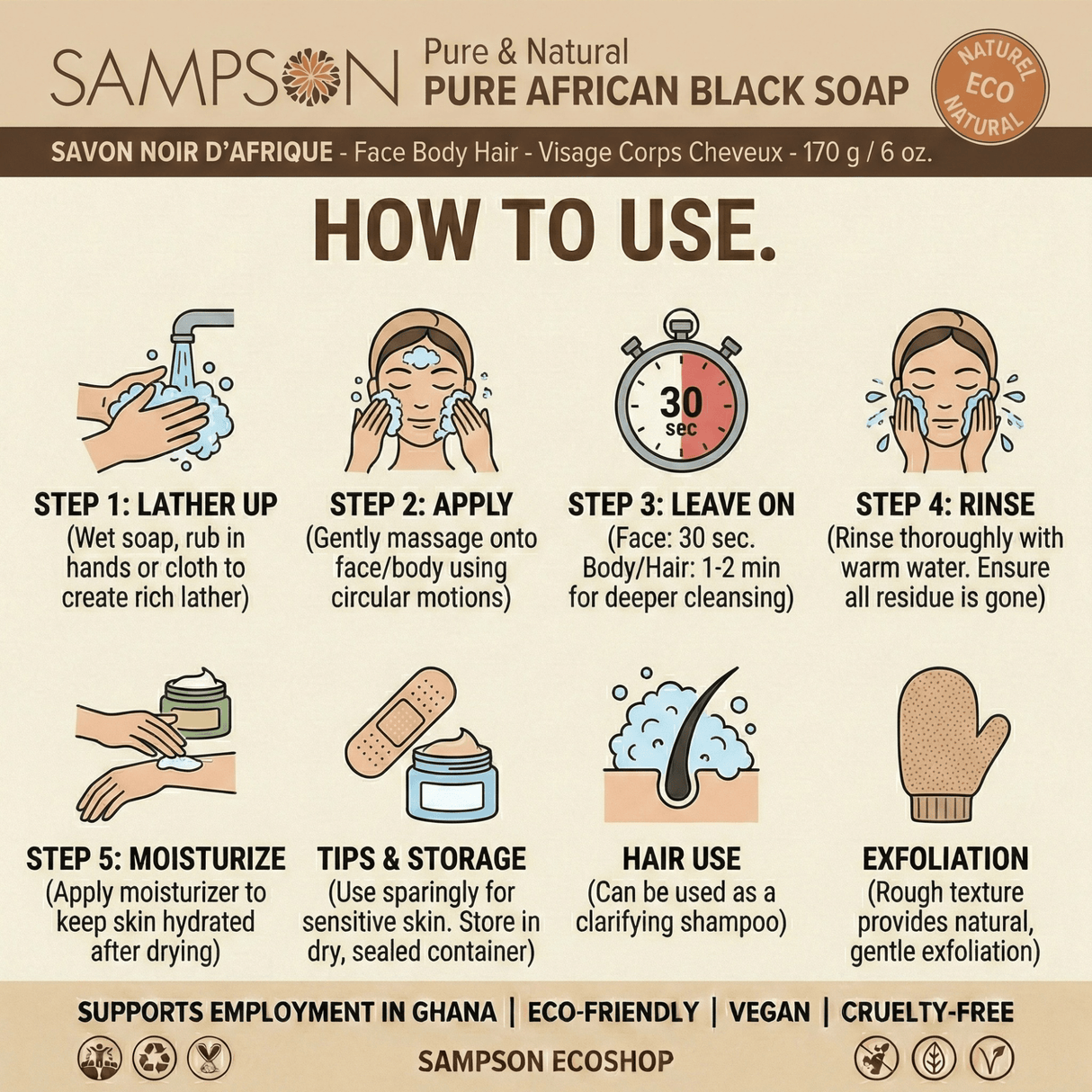 SAMPSON

Pure & Natural
PURE AFRICAN BLACK SOAP

NATUREL
ECO
NATURAL

SAVON NOIR D'AFRIQUE - Face Body Hair - Visage Corps Cheveux - 170 g / 6 oz.

HOW TO USE.

30
sec

STEP 1: LATHER UP
(Wet soap, rub in hands or cloth to create rich lather)

STEP 2: APPLY
(Gently massage onto face/body using circular motions)

STEP 3: LEAVE ON
(Face: 30 sec. Body/Hair: 1-2 min for deeper cleansing)

STEP 4: RINSE
(Rinse thoroughly with warm water. Ensure all residue is gone)

STEP 5: MOISTURIZE
(Apply moisturizer to keep skin hydrated after drying)

TIPS & STORAGE
(Use sparingly for sensitive skin. Store in dry, sealed container)

HAIR USE
(Can be used as a clarifying shampoo)

EXFOLIATION
(Rough texture provides natural, gentle exfoliation)

SUPPORTS EMPLOYMENT IN GHANA | ECO-FRIENDLY | VEGAN | CRUELTY-FREE

SAMPSON ECOSHOP