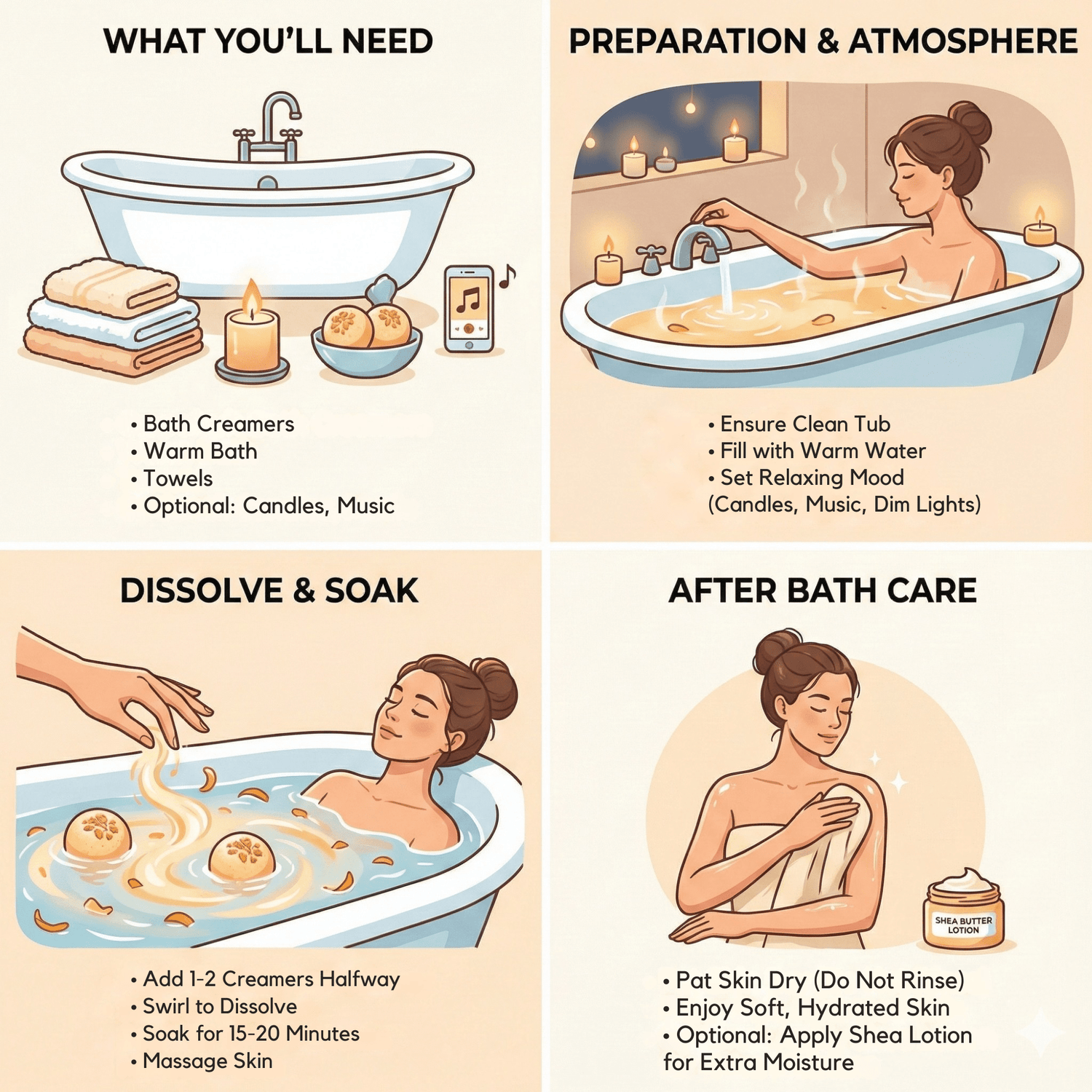 WHAT YOU'LL NEED

• Bath Creamers
• Warm Bath
• Towels
• Optional: Candles, Music

PREPARATION & ATMOSPHERE

• Ensure Clean Tub
• Fill with Warm Water
• Set Relaxing Mood (Candles, Music, Dim Lights)

DISSOLVE & SOAK

• Add 1-2 Creamers Halfway
• Swirl to Dissolve
• Soak for 15-20 Minutes
• Massage Skin

AFTER BATH CARE

SHEA BUTTER LOTION

• Pat Skin Dry (Do Not Rinse)
• Enjoy Soft, Hydrated Skin
• Optional: Apply Shea Lotion for Extra Moisture