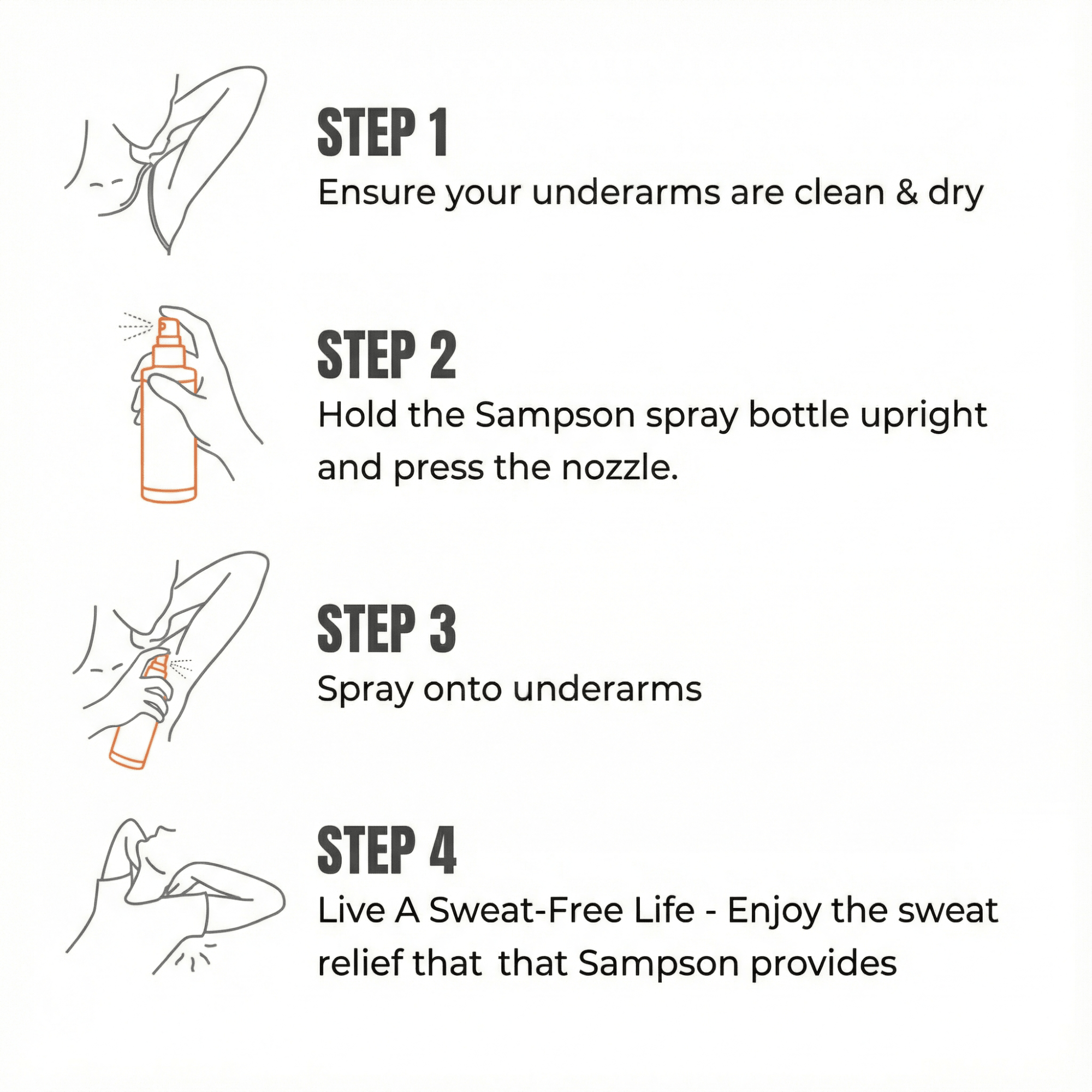 STEP 1
Ensure your underarms are clean & dry

STEP 2
Hold the Sampson spray bottle upright and press the nozzle.

STEP 3
Spray onto underarms

STEP 4
Live A Sweat-Free Life - Enjoy the sweat relief that that Sampson provides