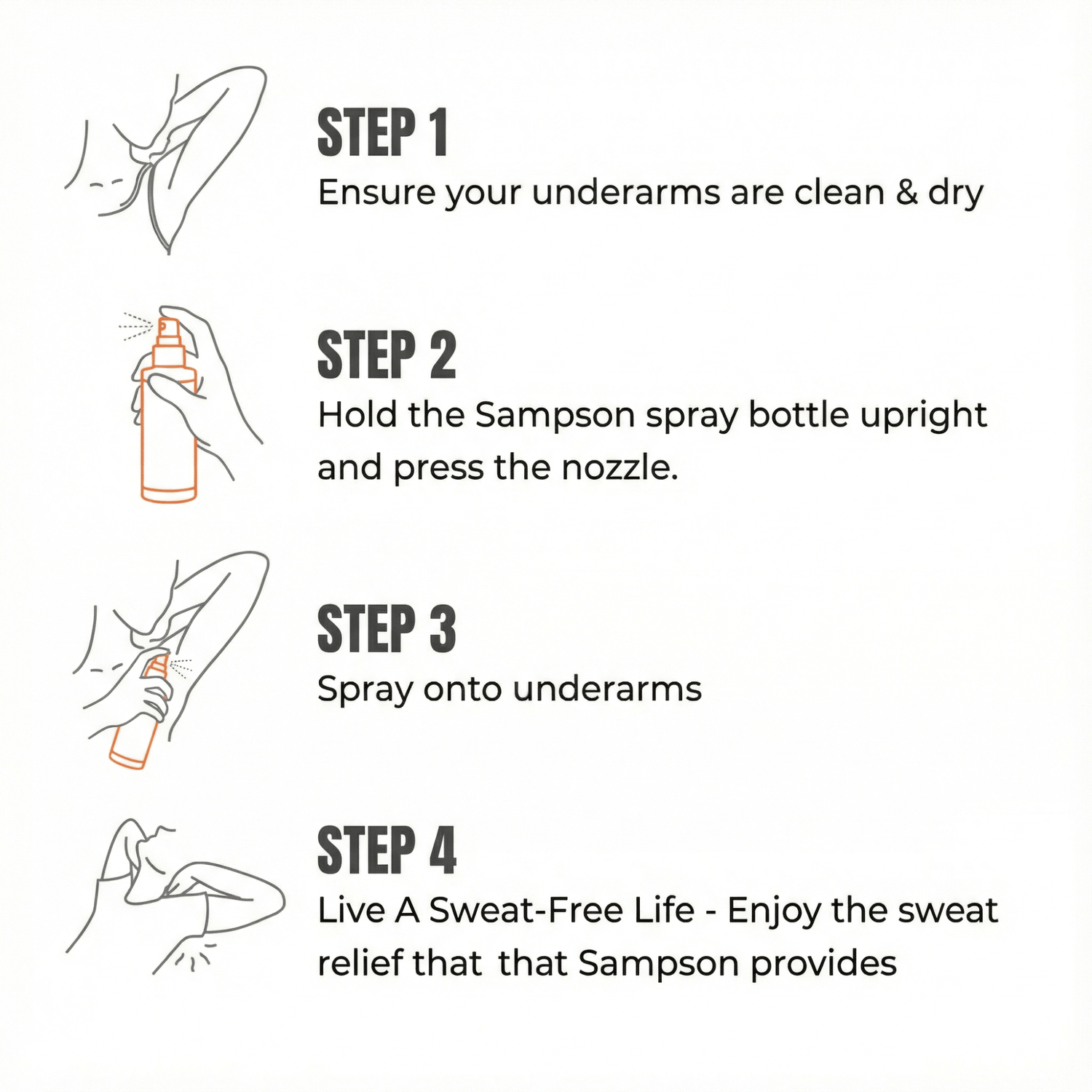 STEP 1
Ensure your underarms are clean & dry

STEP 2
Hold the Sampson spray bottle upright and press the nozzle.

STEP 3
Spray onto underarms

STEP 4
Live A Sweat-Free Life - Enjoy the sweat relief that that Sampson provides